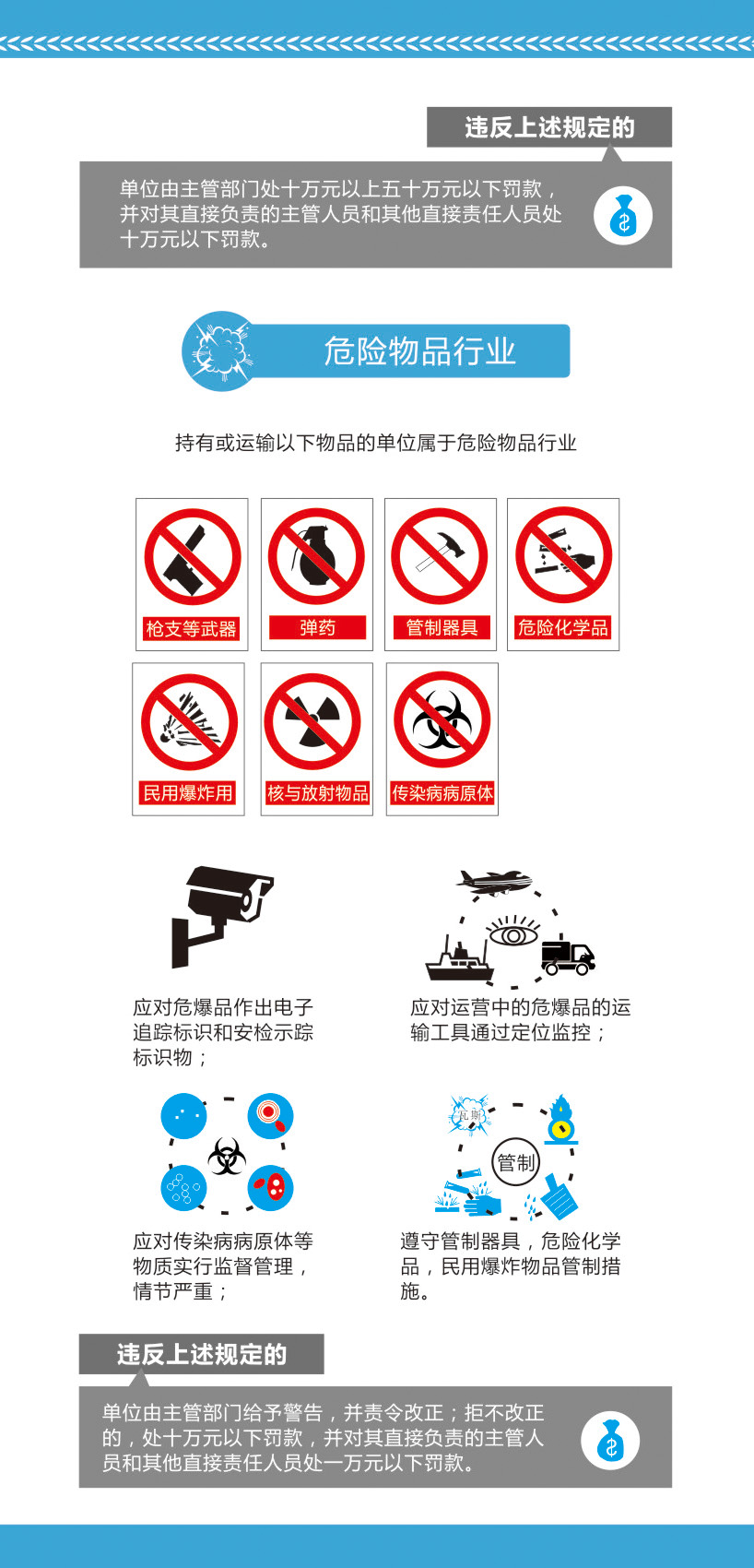 违反上述规定的

单位由主管部门处十万元以上五十万元以下罚款，并对其直接负责的主管人员和其他直接责任人员处十万元以下罚款。

危险物品行业

持有或运输以下物品的单位属于危险物品行业

枪支等武器

弹药

管制器具

危险化学品

民用爆炸用

核与放射物品

传染病病原体

应对危爆品作出电子追踪标识和安检示踪标识物；

应对运营中的危爆品的运输工具通过定位监控；

应对传染病病原体等物质实行监督管理，情节严重；

瓦斯

管制

遵守管制器具，危险化学品，民用爆炸物品管制措施。

违反上述规定的

单位由主管部门给予警告，并责令改正；拒不改正的，处十万元以下罚款，并对其直接负责的主管人员和其他直接责任人员处一万元以下罚款。